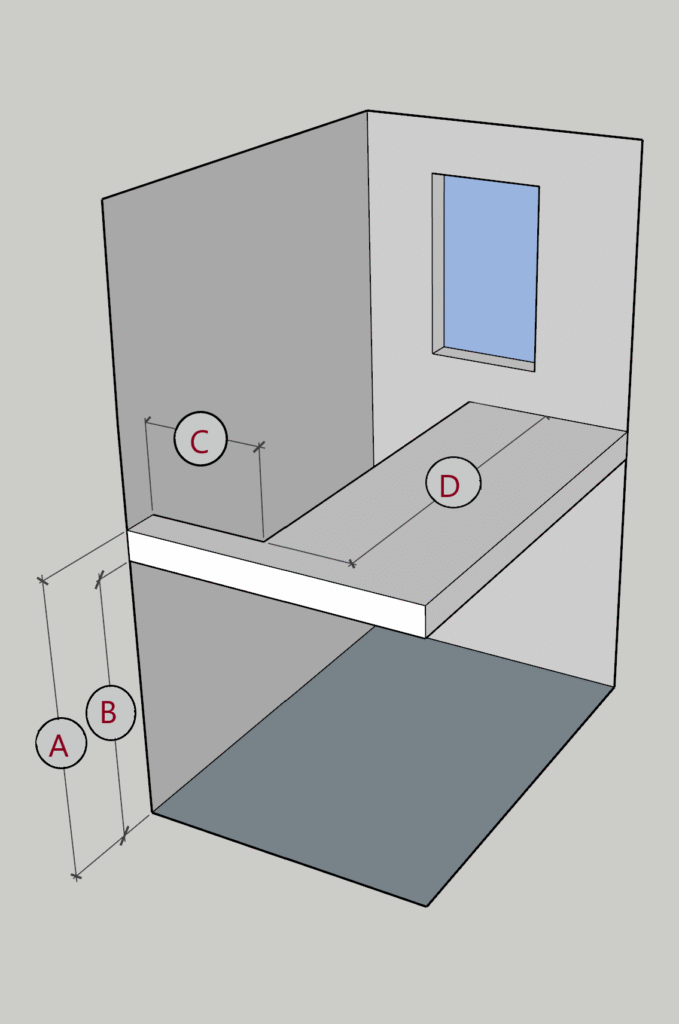 C
D
B
A